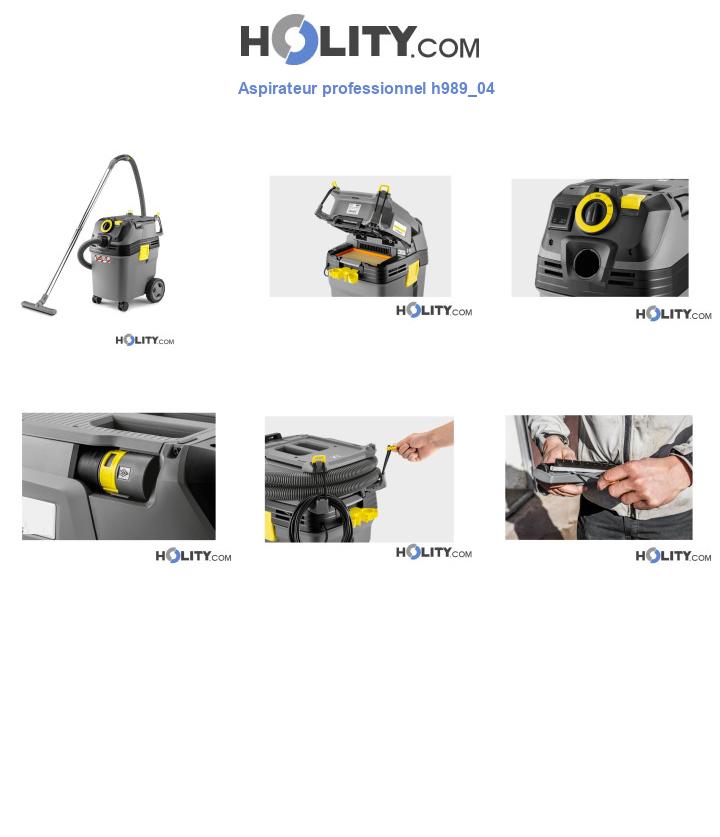 HOLITY.COM

Aspirateur professionnel h989_04

HOLITY.COM

HOLITY.COM

HOLITY.COM

HOLITY.COM

HOLITY.COM

HOLITY.COM