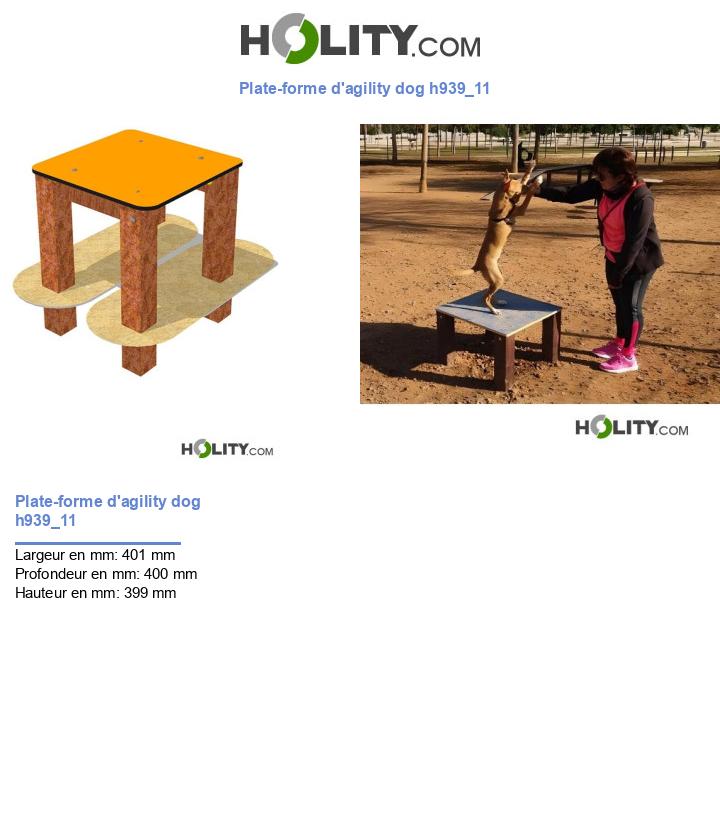 HOLITY.COM

Plate-forme d'agility dog h939_11

HOLITY.COM

HOLITY.COM

Plate-forme d'agility dog h939_11

Largeur en mm: 401 mm
Profondeur en mm: 400 mm
Hauteur en mm: 399 mm