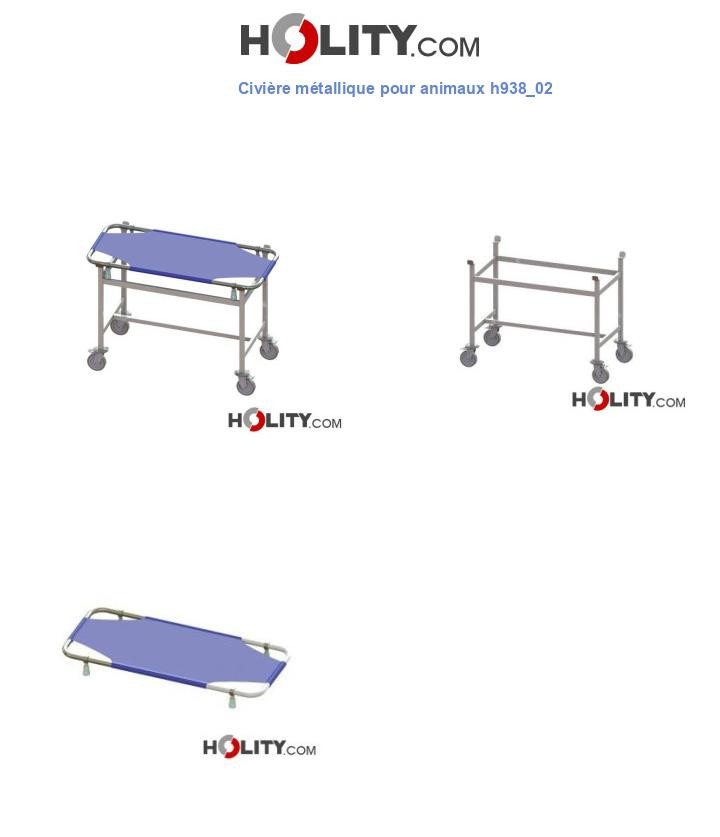 HOLITY.COM

Civière métallique pour animaux h938_02

HOLITY.COM

HOLITY.COM

HOLITY.COM