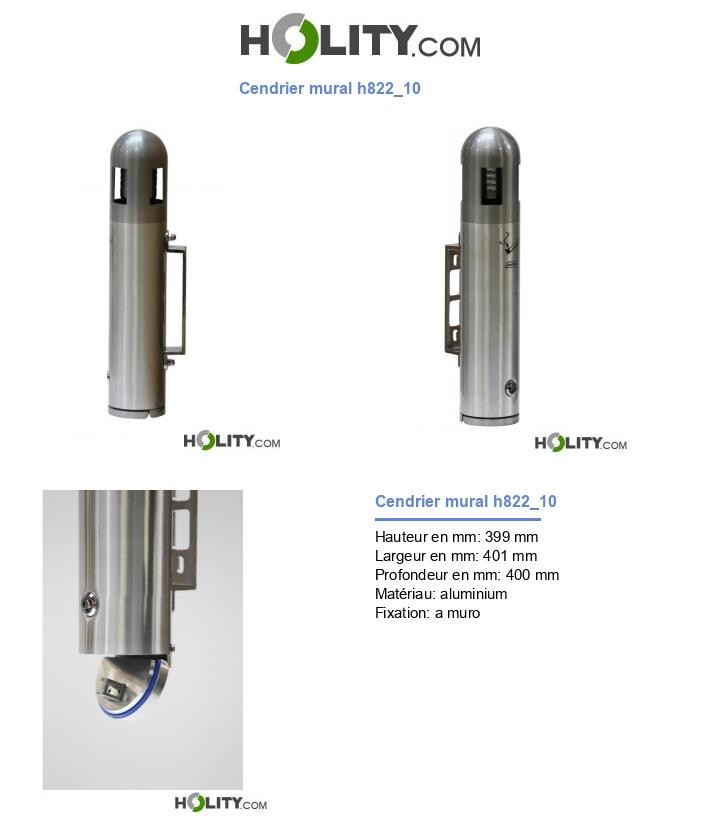 HOLITY.COM

Cendrier mural h822_10

HOLITY.COM

HOLITY.COM

Cendrier mural h822_10

Hauteur en mm: 399 mm
Largeur en mm: 401 mm
Profondeur en mm: 400 mm
Matériau: aluminium
Fixation: a muro

HOLITY.COM