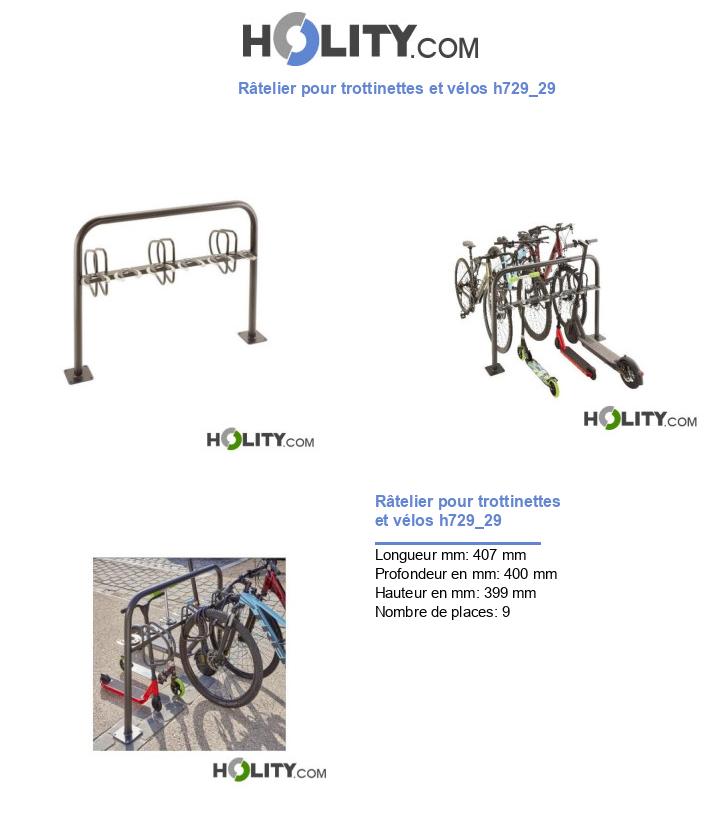 HOLITY.COM

Râtelier pour trottinettes et vélos h729_29

HOLITY.COM

HOLITY.COM

Râtelier pour trottinettes et vélos h729_29

Longueur mm: 407 mm
Profondeur en mm: 400 mm
Hauteur en mm: 399 mm
Nombre de places: 9

HOLITY.COM