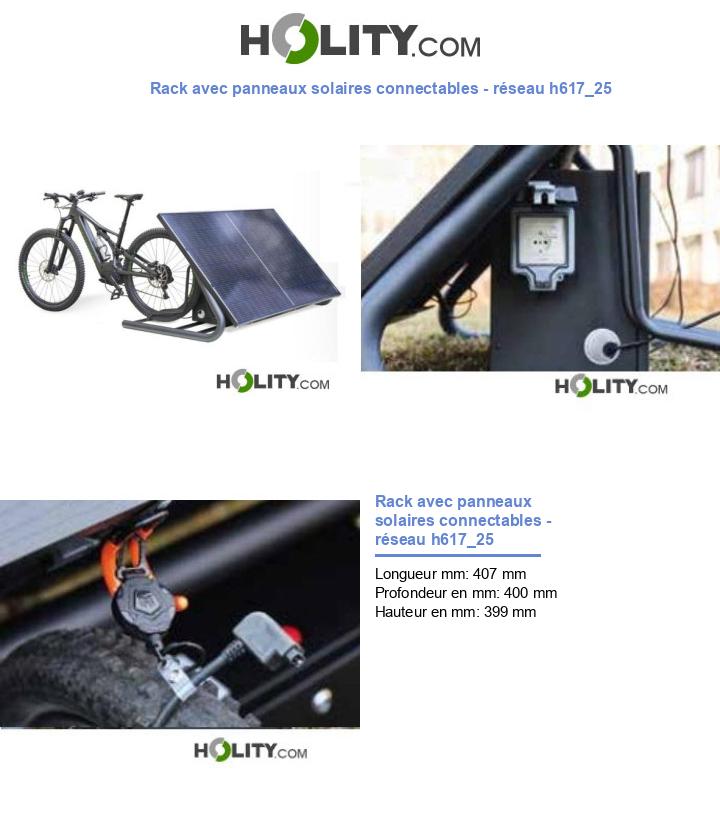 HOLITY.COM

Rack avec panneaux solaires connectables - réseau h617_25

HOLITY.COM

HOLITY.COM

Rack avec panneaux solaires connectables - réseau h617_25

Longueur mm: 407 mm
Profondeur en mm: 400 mm
Hauteur en mm: 399 mm

HOLITY.COM