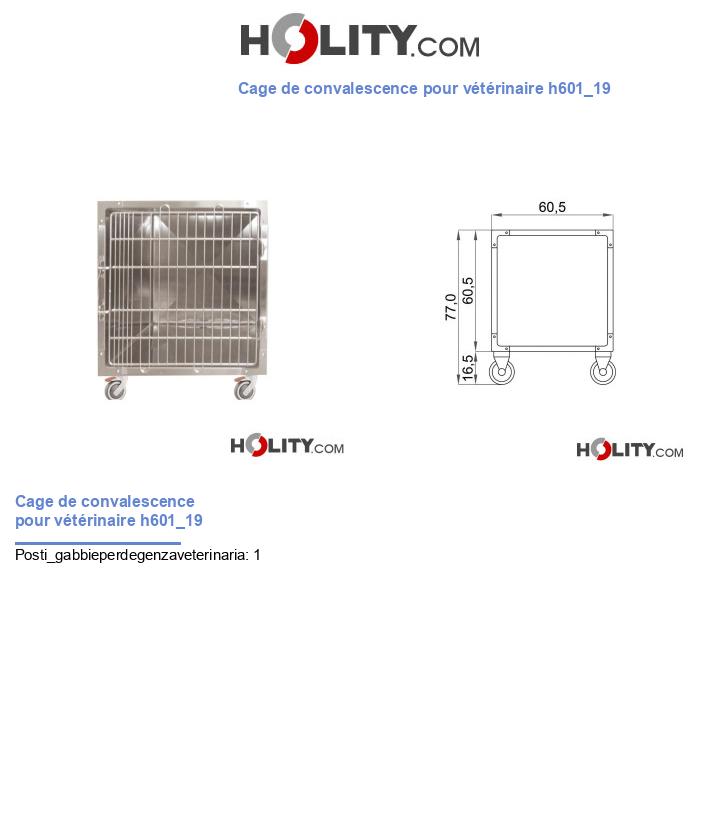 HOLITY.COM

Cage de convalescence pour vétérinaire h601_19

60,5
77,0
60,5
16,5

HOLITY.COM

HOLITY.COM

Cage de convalescence pour vétérinaire h601_19

Posti_gabbieperdegenzaveterinaria: 1