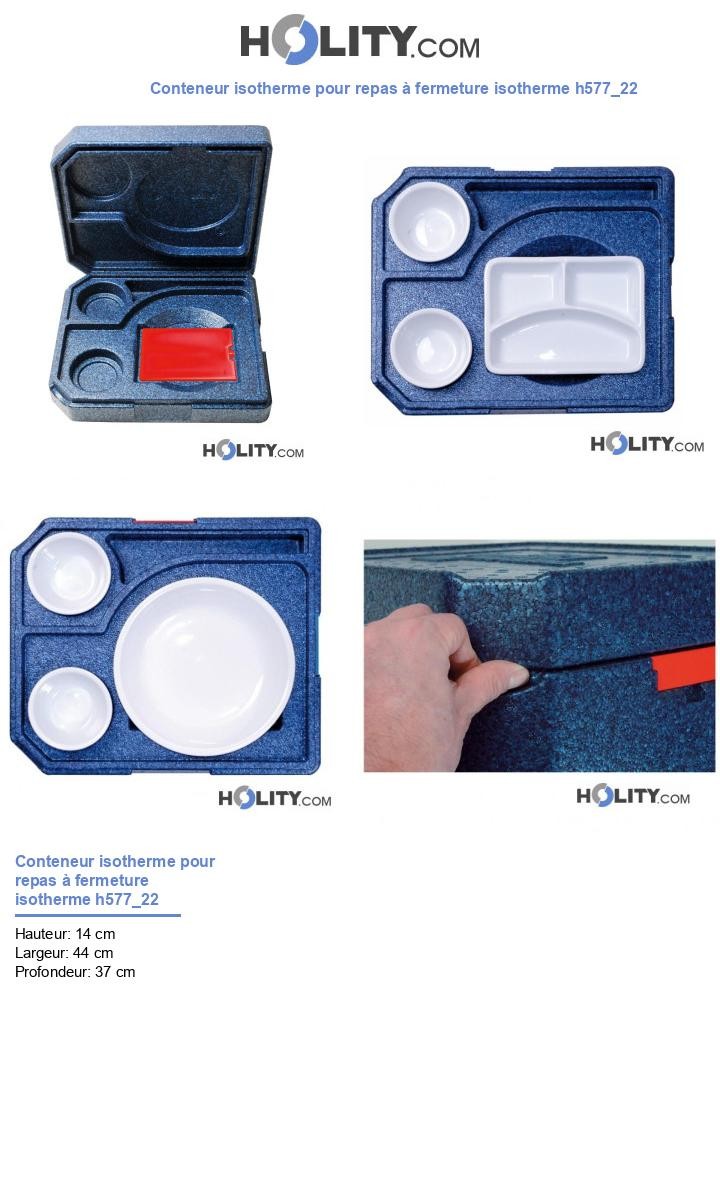 HOLITY.COM

Conteneur isotherme pour repas à fermeture isotherme h577_22

HOLITY.COM

HOLITY.COM

HOLITY.COM

HOLITY.COM

Conteneur isotherme pour repas à fermeture isotherme h577_22

Hauteur: 14 cm
Largeur: 44 cm
Profondeur: 37 cm