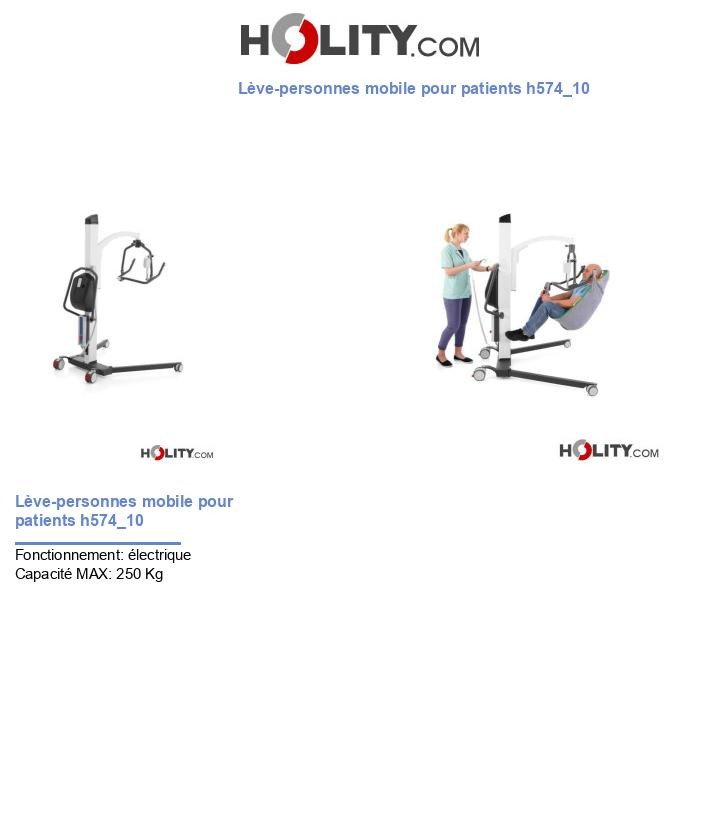 HOLITY.COM

Lève-personnes mobile pour patients h574_10

HOLITY.COM

HOLITY.COM

Lève-personnes mobile pour patients h574_10

Fonctionnement: électrique
Capacité MAX: 250 Kg