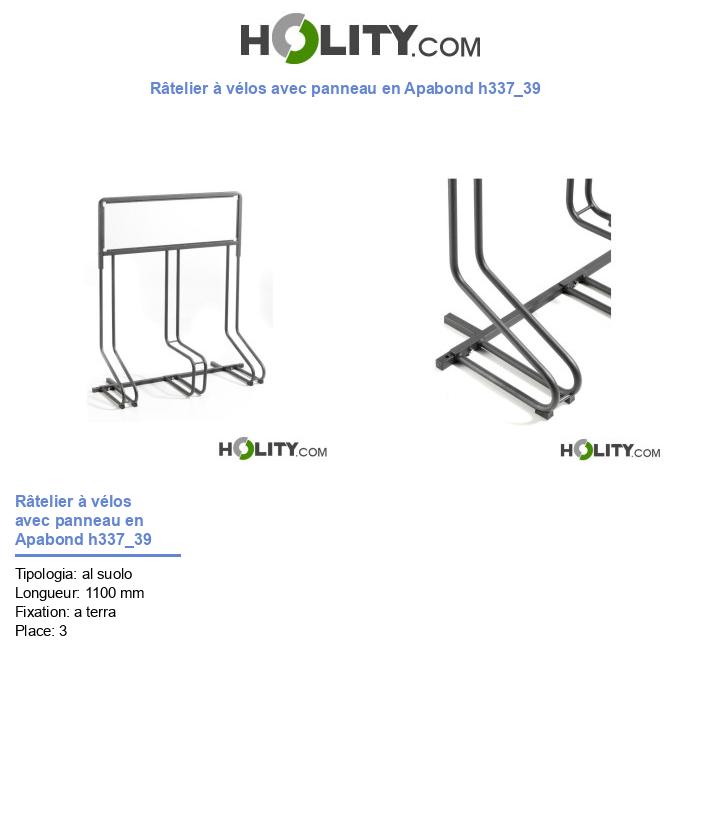 HOLITY.COM

Râtelier à vélos avec panneau en Apabond h337_39

HOLITY.COM

HOLITY.COM

Râtelier à vélos avec panneau en Apabond h337_39

Tipologia: al suolo
Longueur: 1100 mm
Fixation: a terra
Place: 3